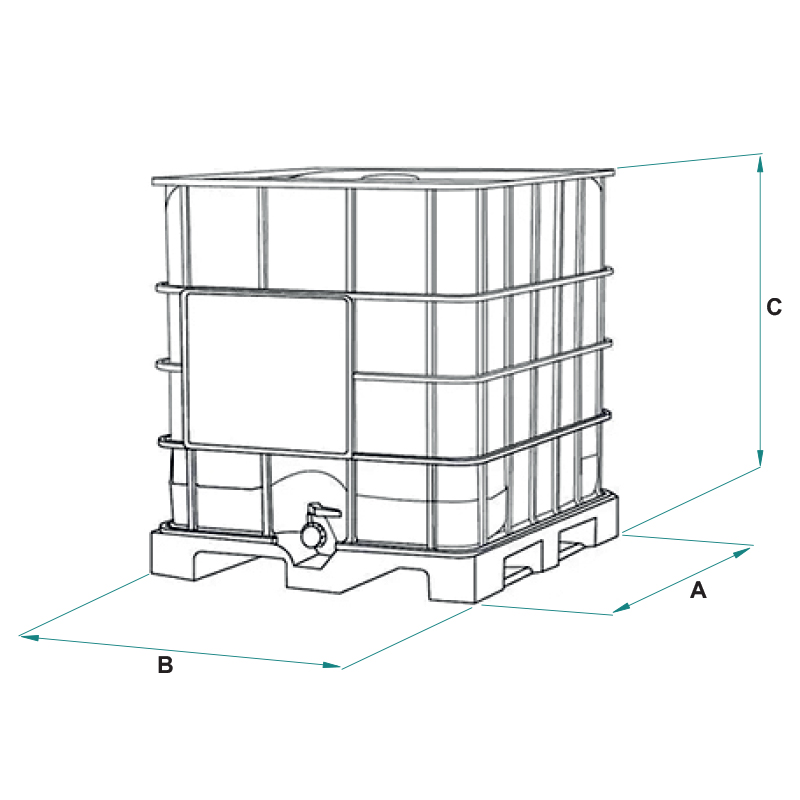 C
A
B