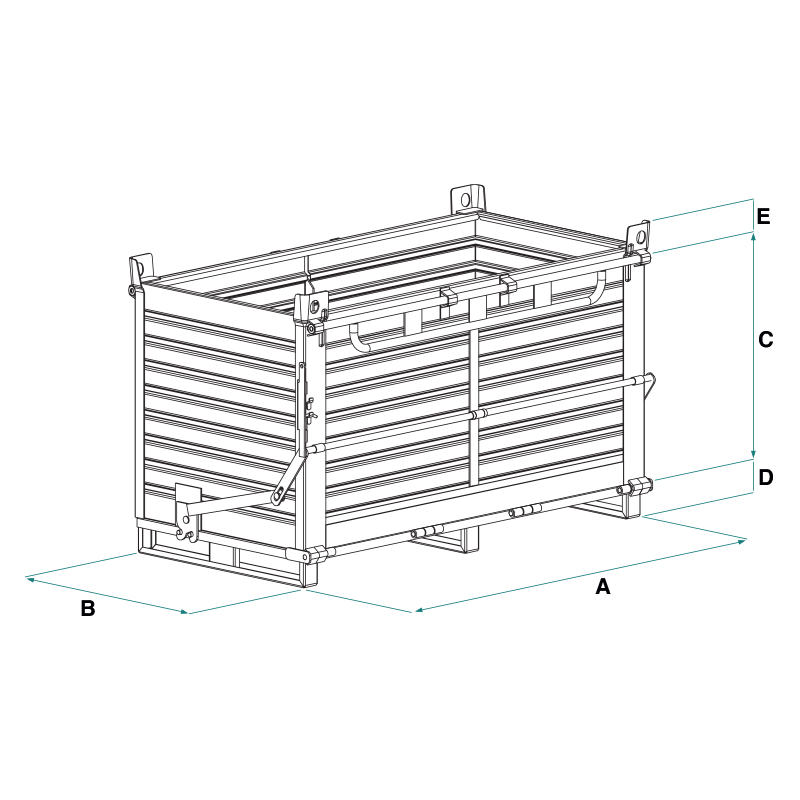 E
C
D
A
B