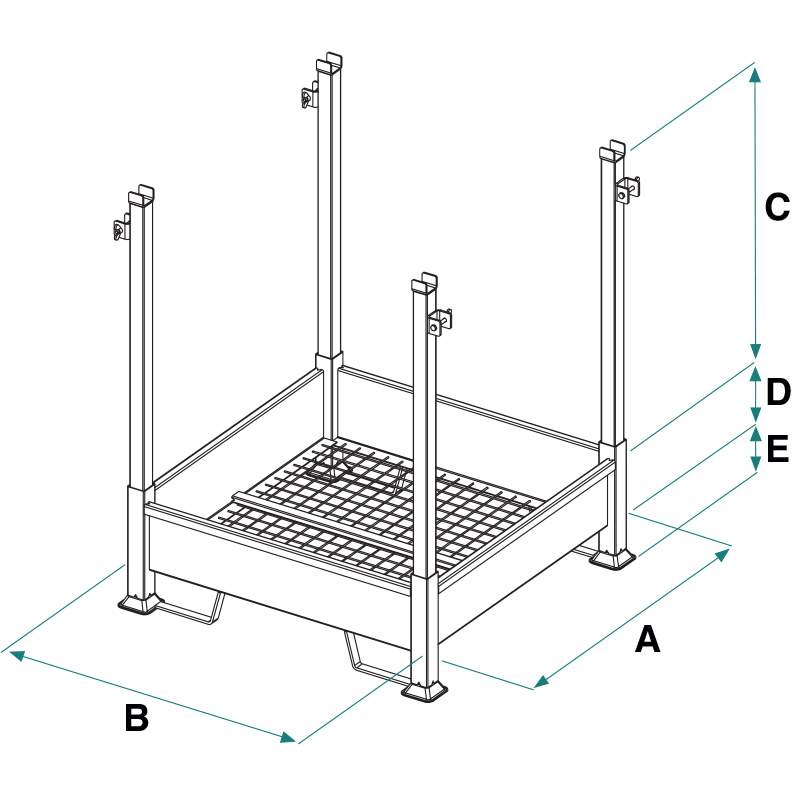 C
D
E
A
B