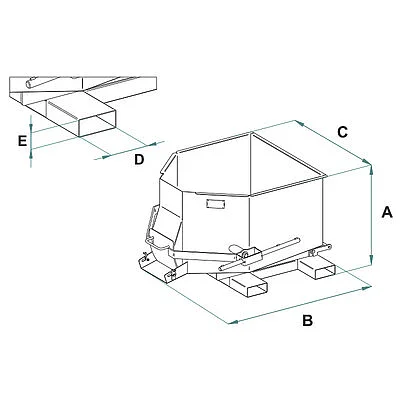 E
D
C
A
B