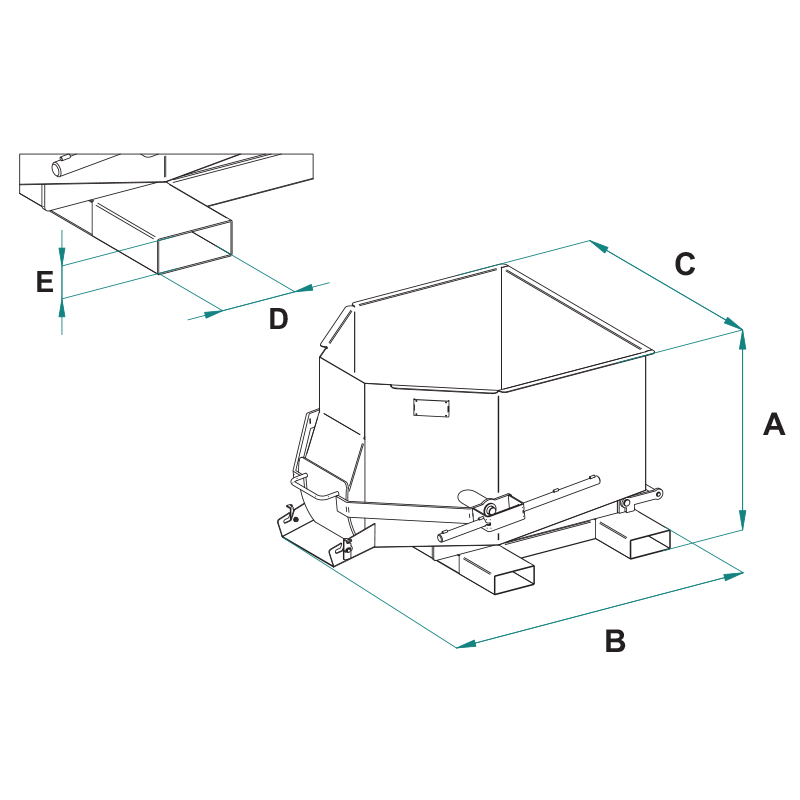 E
D
C
A
B