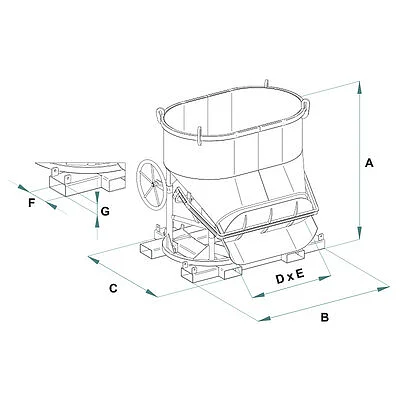 A
F
G
C
D x E
B