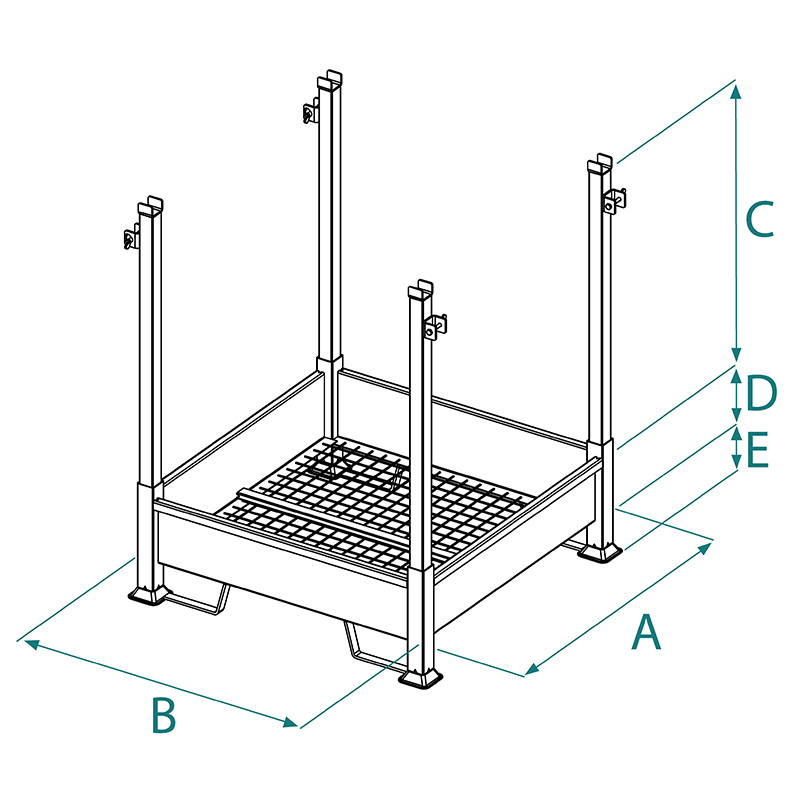 C
D
E
A
B