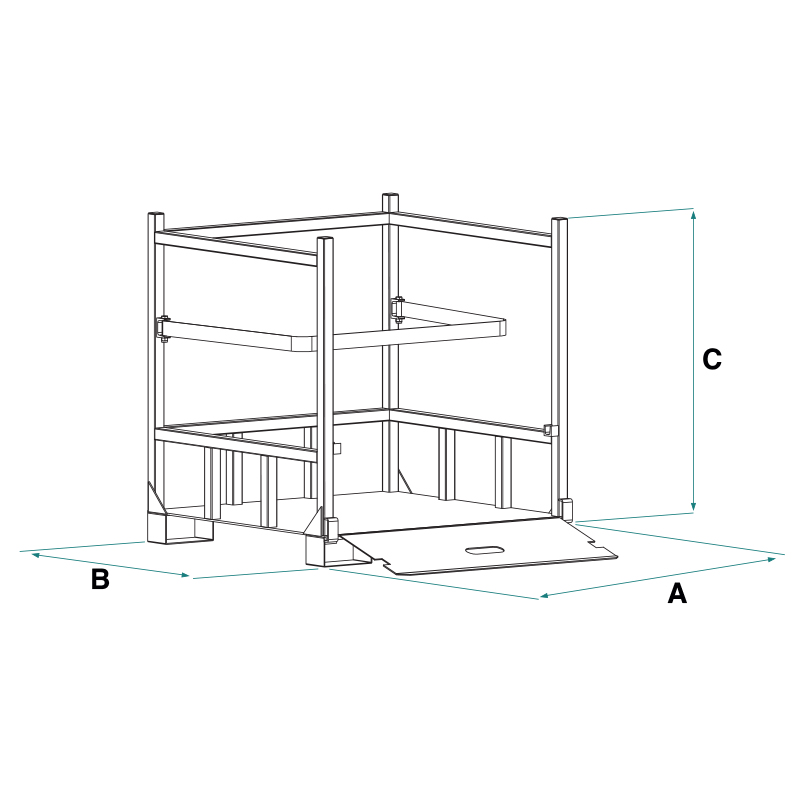 C

B

A